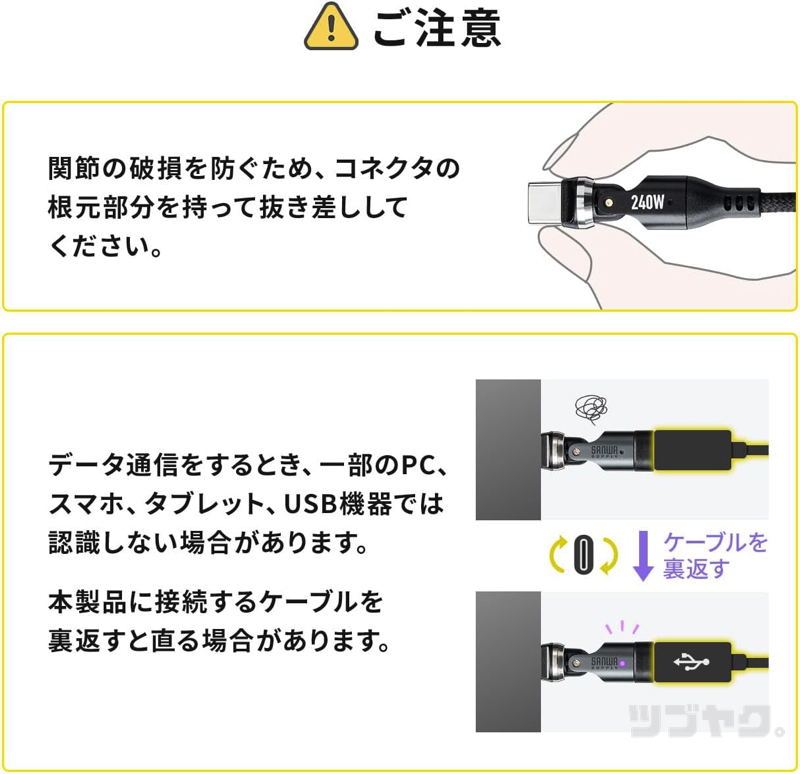 ご注意

関節の破損を防ぐため、コネクタの根元部分を持って抜き差ししてください。

240W

データ通信をするとき、一部のPC、スマホ、タブレット、USB機器では認識しない場合があります。

本製品に接続するケーブルを裏返すと直る場合があります。

SANWA SUPPLY

ケーブルを裏返す

SANWA SUPPLY

ツブヤク。